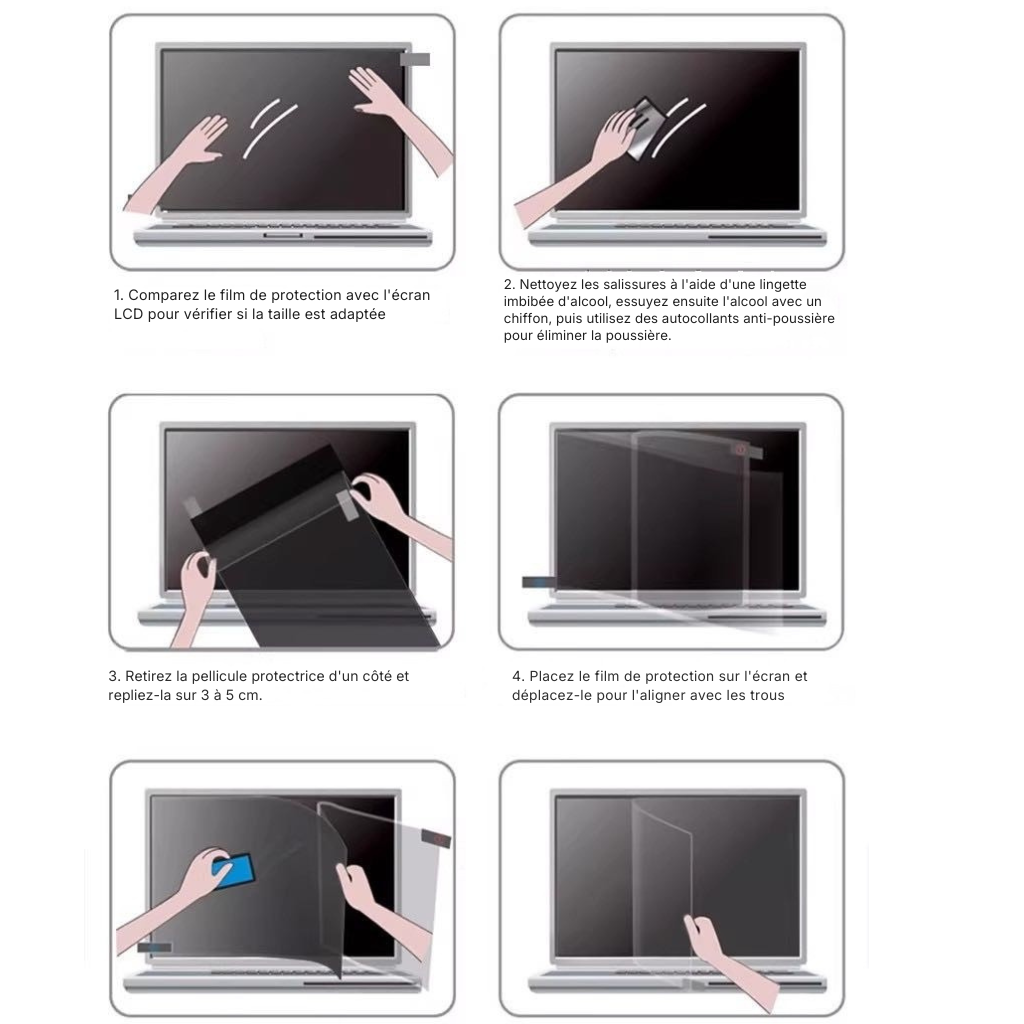 1. Comparez le film de protection avec l'écran LCD pour vérifier si la taille est adaptée

2. Nettoyez les salissures à l'aide d'une lingette imbibée d'alcool, essuyez ensuite l'alcool avec un chiffon, puis utilisez des autocollants anti-poussière pour éliminer la poussière.

3. Retirez la pellicule protectrice d'un côté et repliez-la sur 3 à 5 cm.

4. Placez le film de protection sur l'écran et déplacez-le pour l'aligner avec les trous